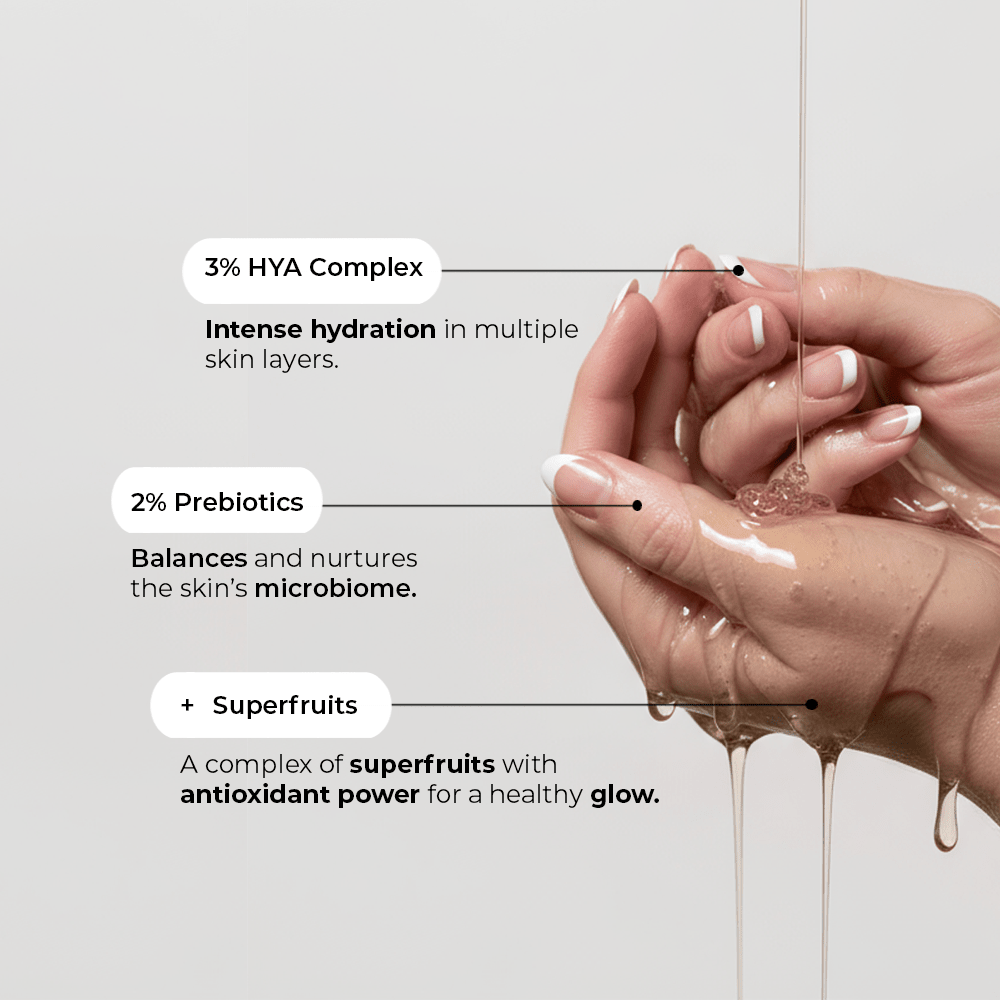 3% HYA Complex

Intense hydration in multiple skin layers.

2% Prebiotics

Balances and nurtures the skin's microbiome.

+ Superfruits

A complex of superfruits with antioxidant power for a healthy glow.